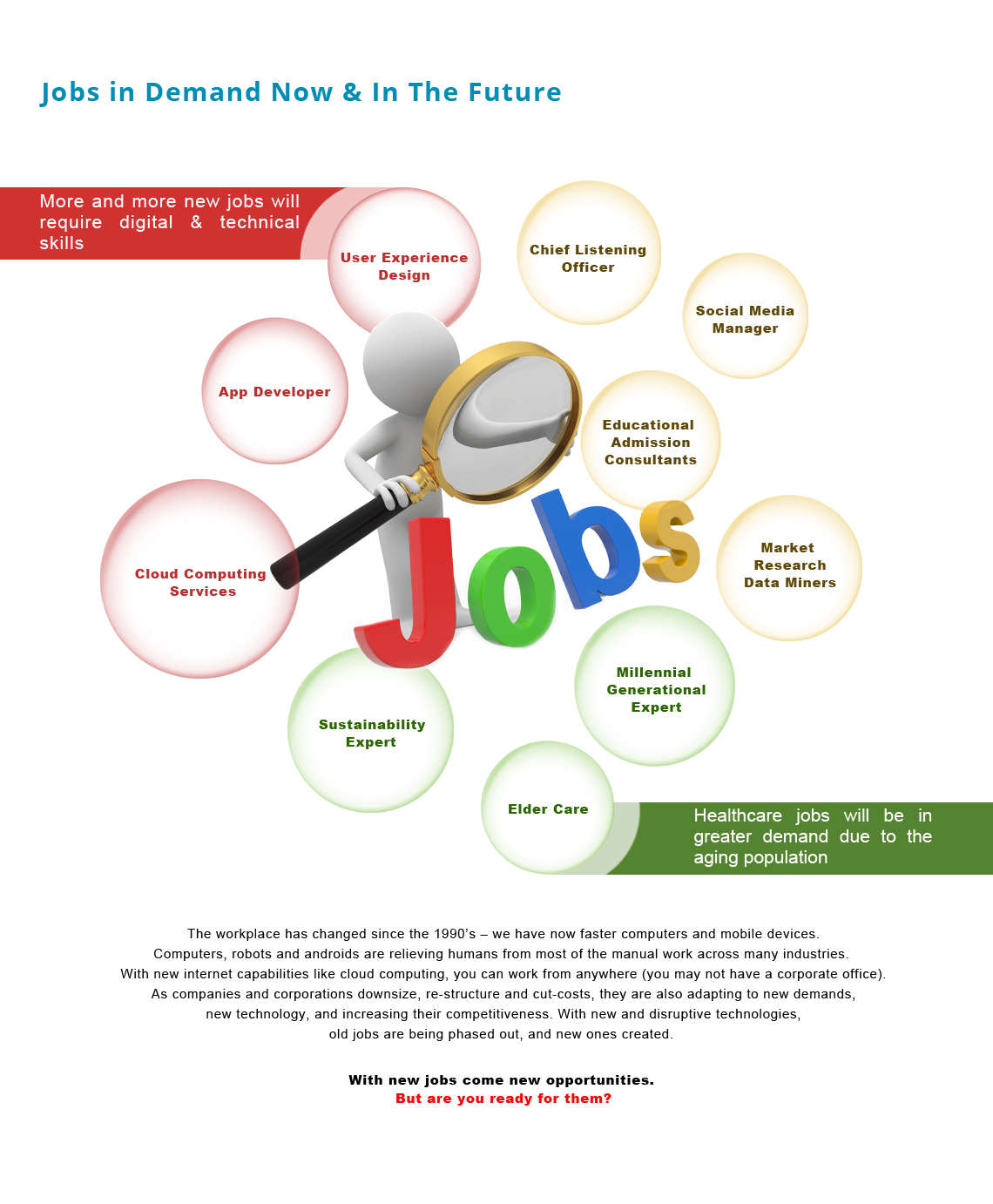 Jobs in Demand Now & In The Future

More and more new jobs will require digital & technical skills

User Experience Design

Chief Listening Officer

Social Media Manager

App Developer

Educational Admission Consultants

Cloud Computing Services

Jobs

Market Research Data Miners

Millennial Generational Expert

Sustainability Expert

Elder Care

Healthcare jobs will be in greater demand due to the aging population

The workplace has changed since the 1990's – we have now faster computers and mobile devices. Computers, robots and androids are relieving humans from most of the manual work across many industries. With new internet capabilities like cloud computing, you can work from anywhere (you may not have a corporate office). As companies and corporations downsize, re-structure and cut-costs, they are also adapting to new demands, new technology, and increasing their competitiveness. With new and disruptive technologies, old jobs are being phased out, and new ones created.

With new jobs come new opportunities.
But are you ready for them?